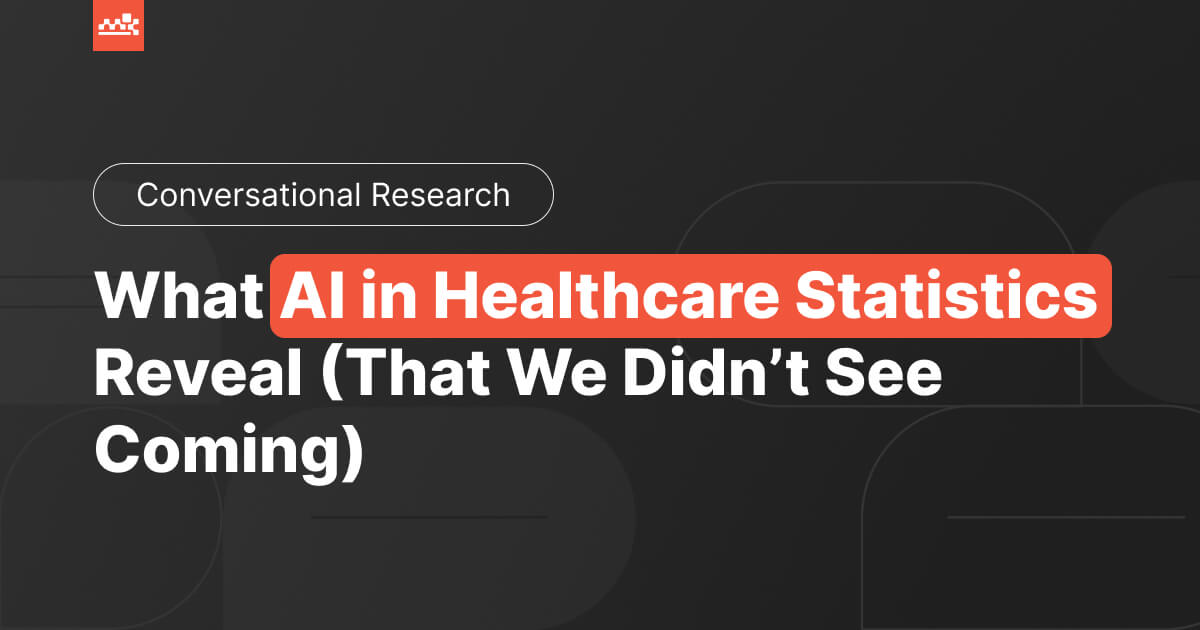 Conversational Research

What AI in Healthcare Statistics Reveal (That We Didn't See Coming)